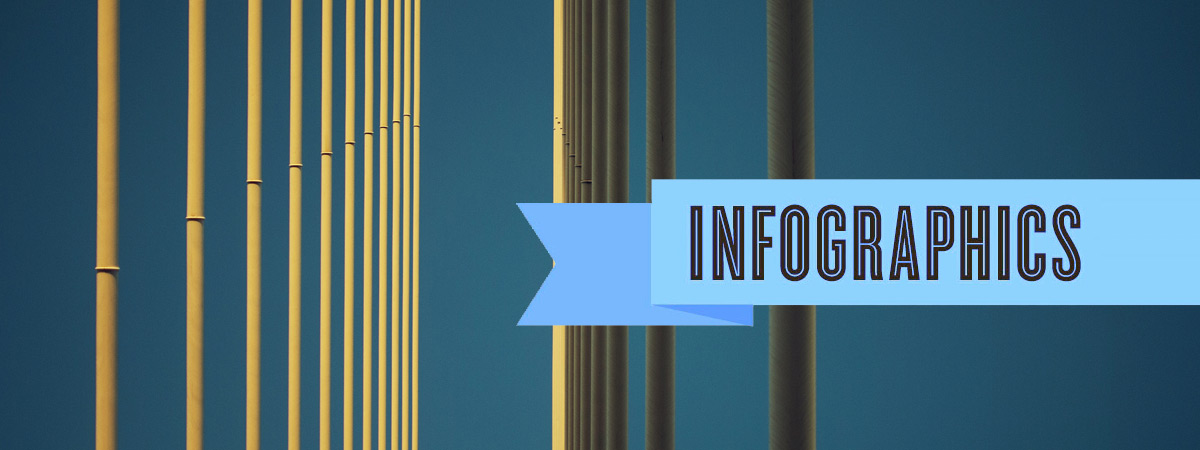 INFOGRAPHICS